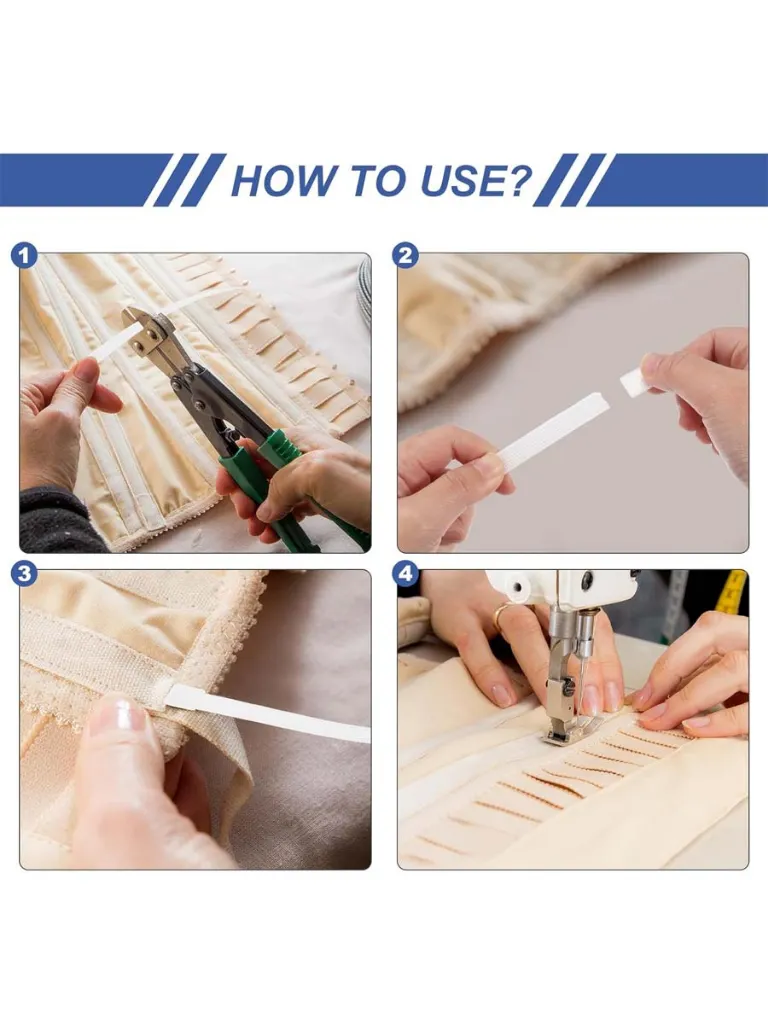 HOW TO USE?

1

2

3

4